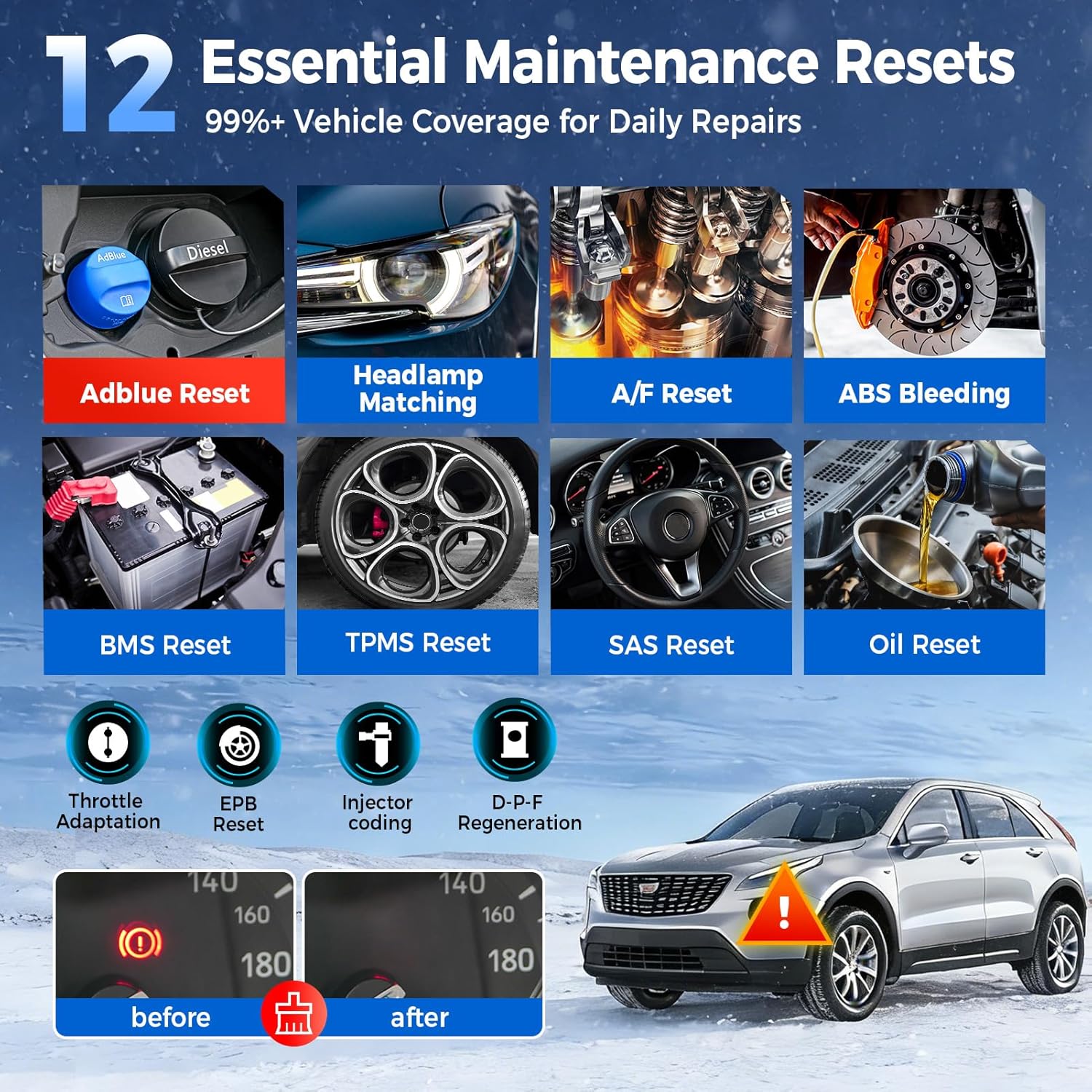 12 Essential Maintenance Resets
99%+ Vehicle Coverage for Daily Repairs

AdBlue

Diesel

Adblue Reset

Headlamp Matching

A/F Reset

ABS Bleeding

BMS Reset

TPMS Reset

SAS Reset

Oil Reset

Throttle Adaptation

EPB Reset

Injector coding

D-P-F Regeneration

140
160
180

before

140
160
180

after